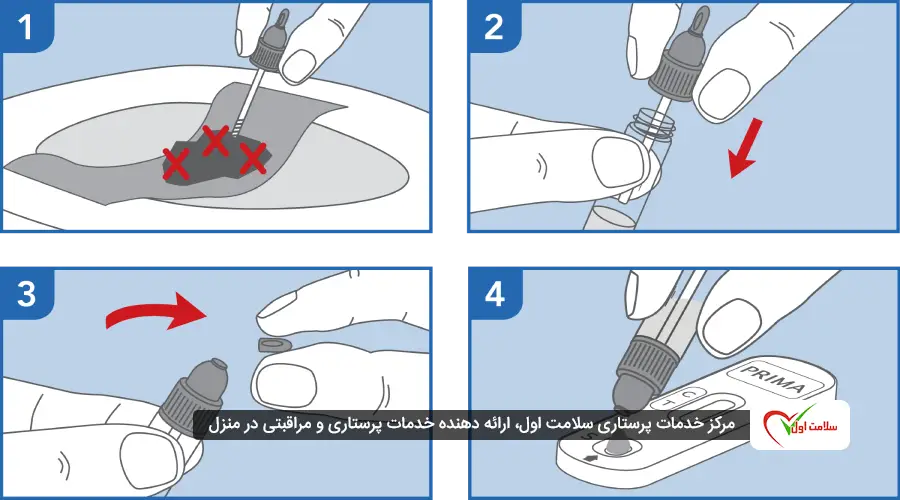 1

2

3

4

PRIMA

C

T

S

مرکز خدمات پرستاری سلامت اول، ارائه دهنده خدمات پرستاری و مراقبتی در منزل

سلامت اول